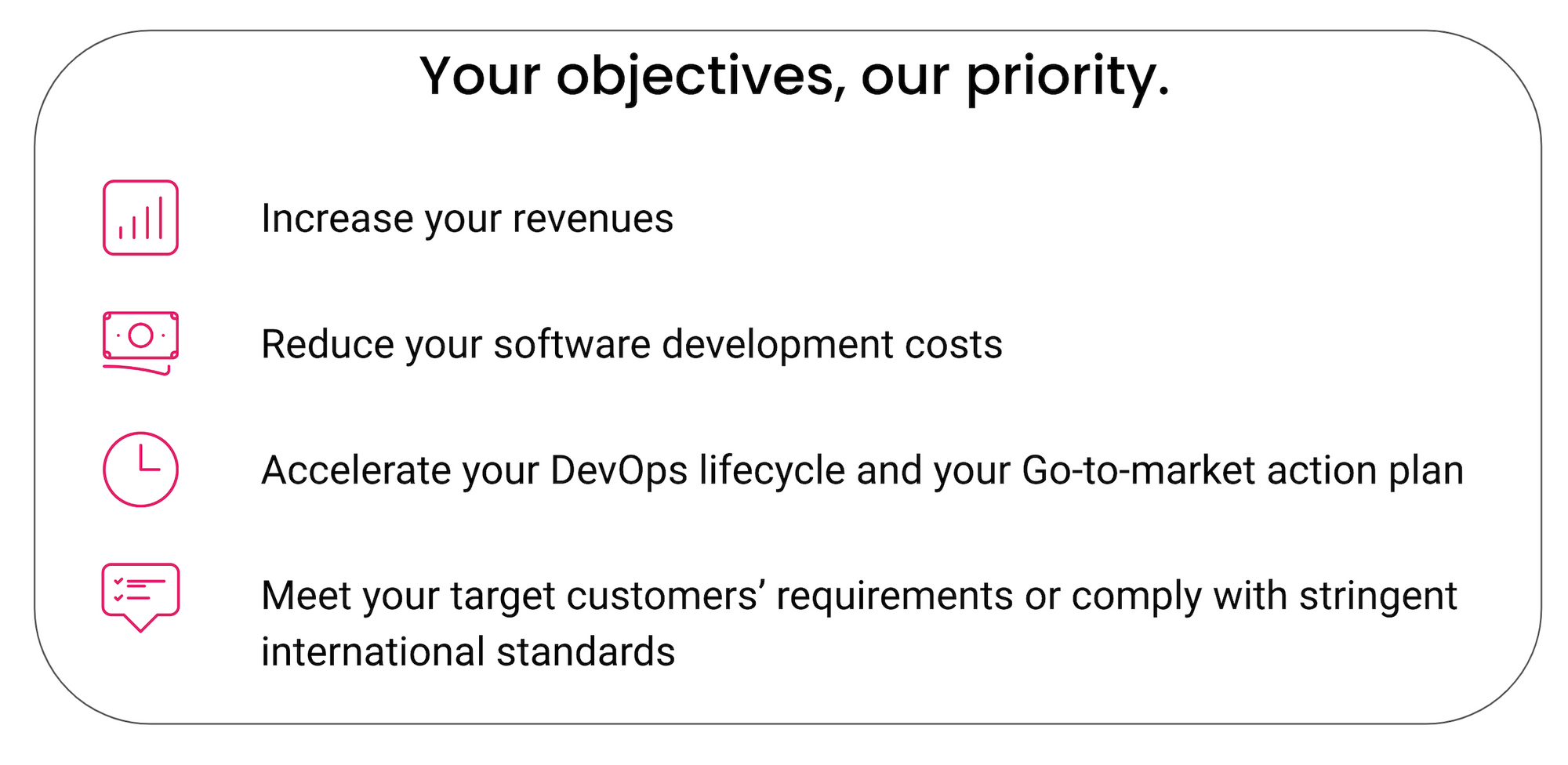 Your objectives, our priority.

Increase your revenues

Reduce your software development costs

Accelerate your DevOps lifecycle and your Go-to-market action plan

Meet your target customers' requirements or comply with stringent international standards